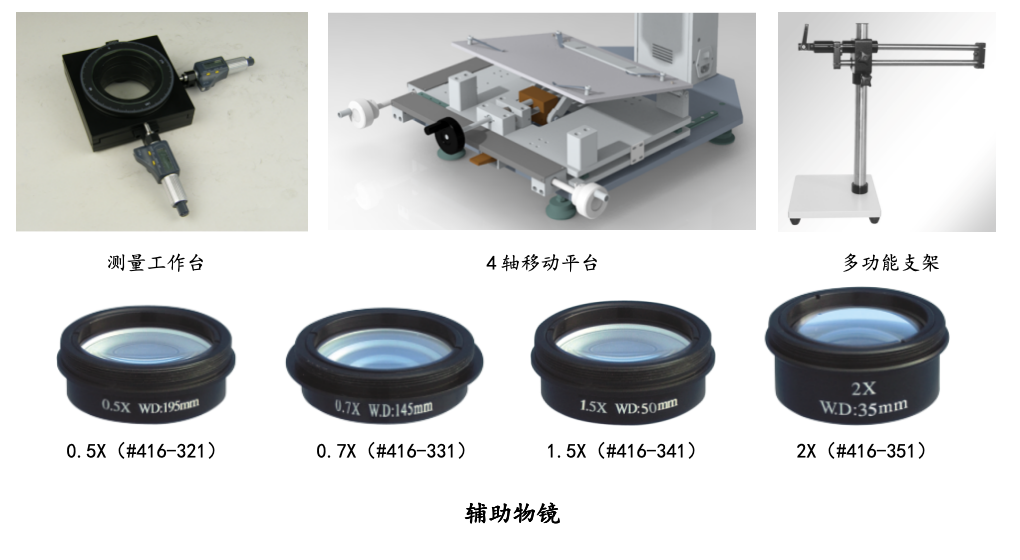 测量工作台

4轴移动平台

多功能支架

0.5X WD:195mm

0.7X W.D:145mm

1.5X WD:50mm

2X W.D:35mm

0.5X（#416-321）

0.7X（#416-331）

1.5X（#416-341）

2X（#416-351）

辅助物镜