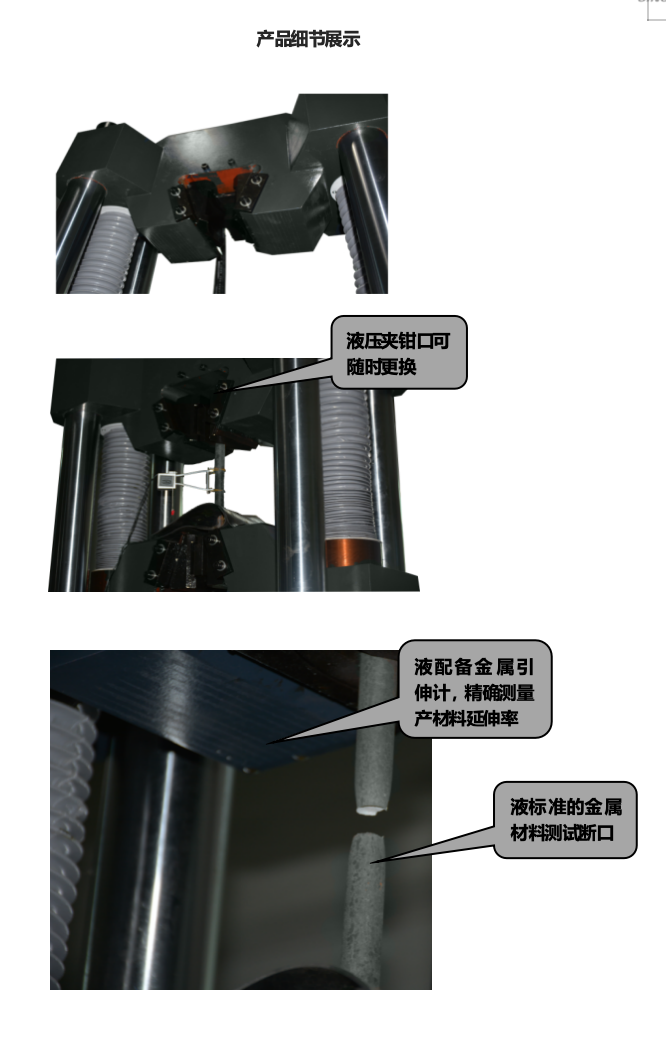 产品细节展示

液压夹钳口可随时更换

液配备金属引伸计，精确测量产材料延伸率

液标准的金属材料测试断口