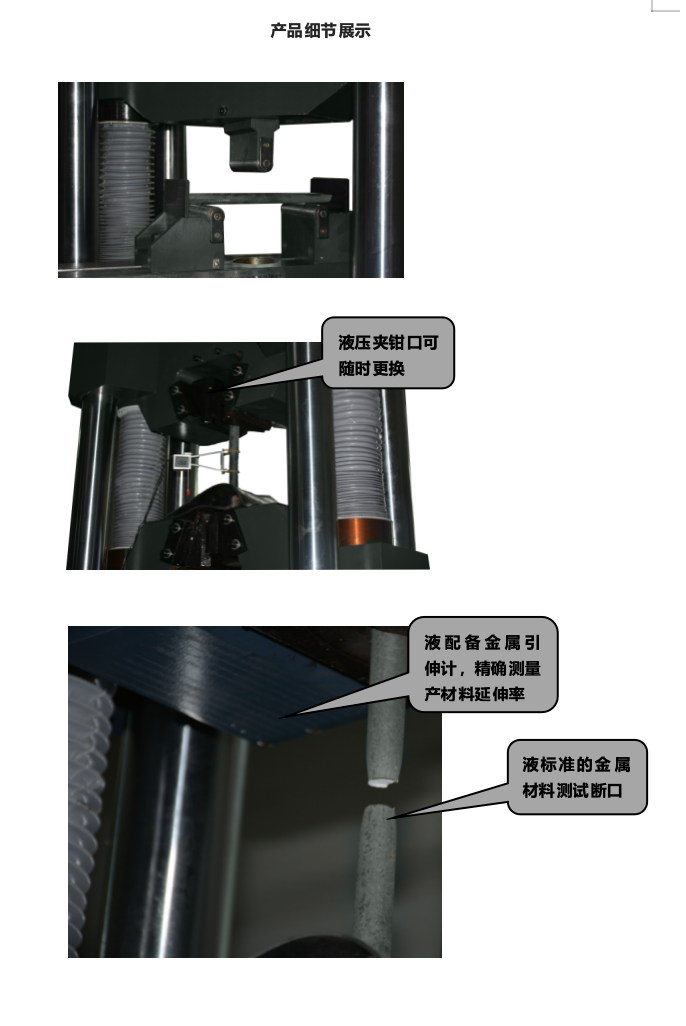 产品细节展示

液压夹钳口可随时更换

液配备金属引伸计，精确测量产材料延伸率

液标准的金属材料测试断口