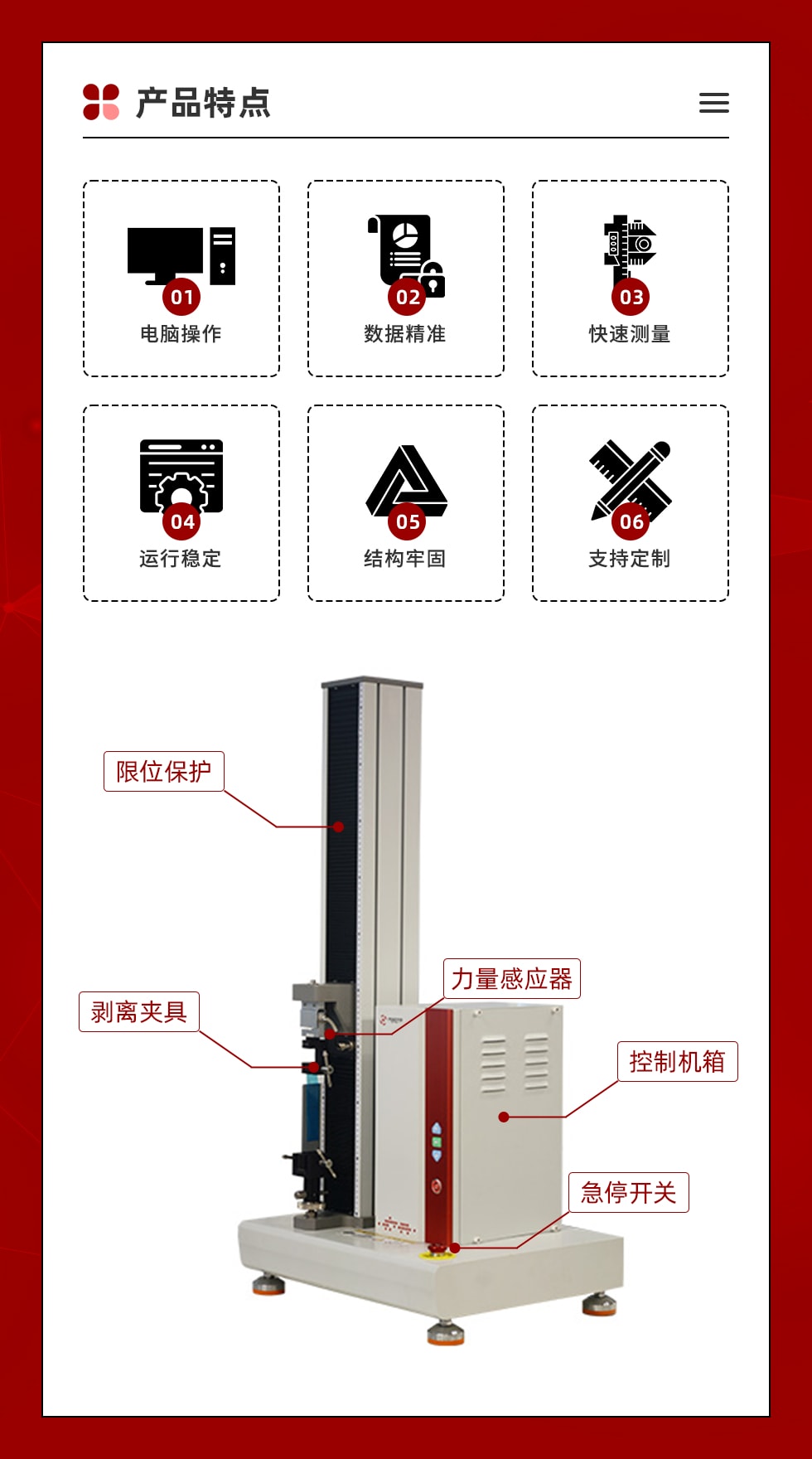 产品特点

01
电脑操作

02
数据精准

03
快速测量

04
运行稳定

05
结构牢固

06
支持定制

限位保护

力量感应器

剥离夹具

控制机箱

急停开关